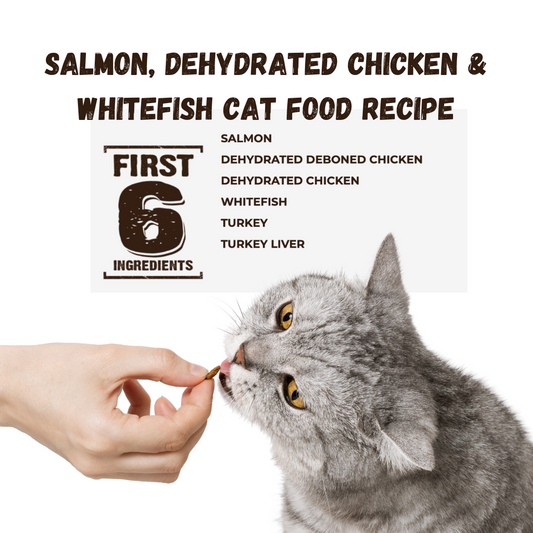 SALMON, DEHYDRATED CHICKEN & WHITEFISH CAT FOOD RECIPE

FIRST
6
INGREDIENTS

SALMON
DEHYDRATED DEBONED CHICKEN
DEHYDRATED CHICKEN
WHITEFISH
TURKEY
TURKEY LIVER